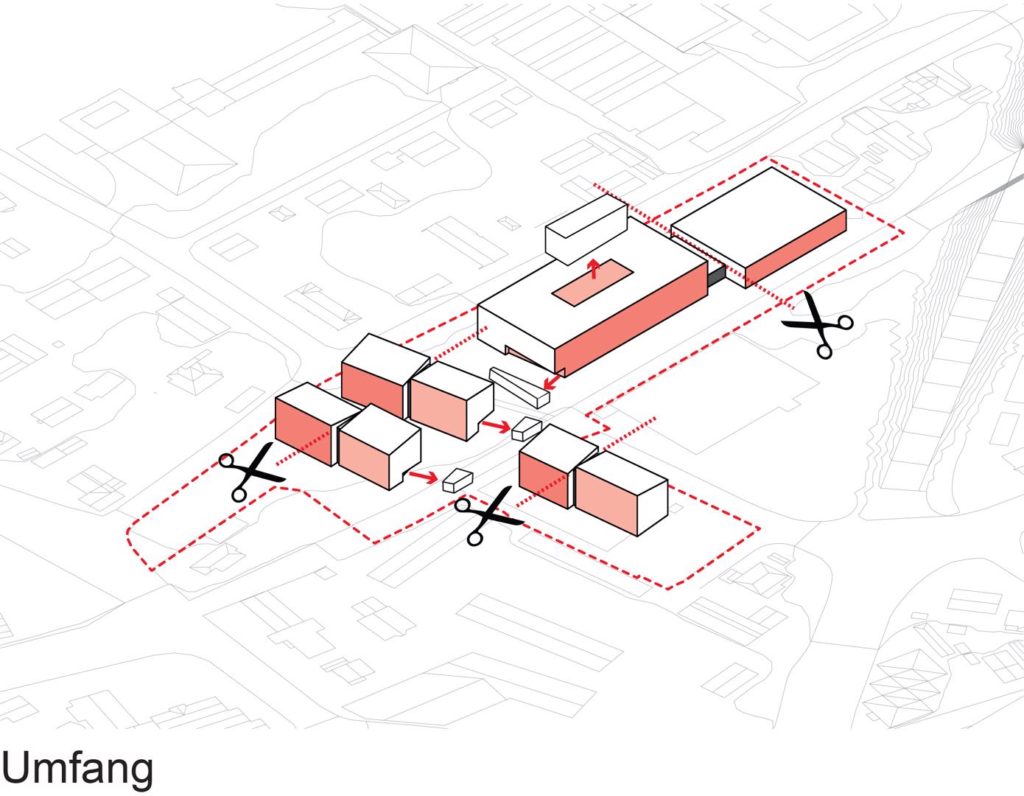 Umfang